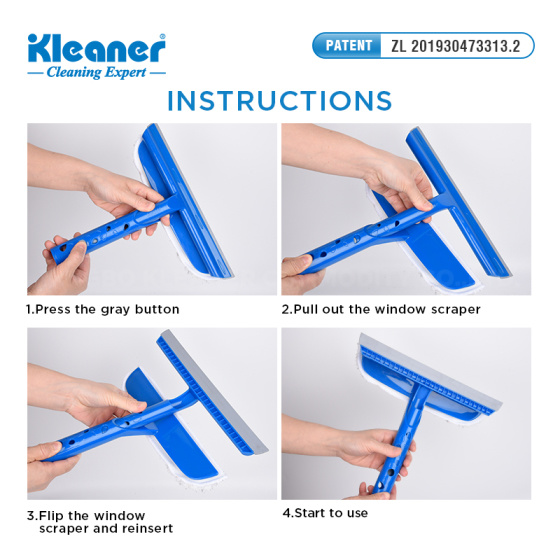 Kleaner®
— Cleaning Expert —

PATENT ZL 201930473313.2

INSTRUCTIONS

1.Press the gray button

2.Pull out the window scraper

3.Flip the window scraper and reinsert

4.Start to use